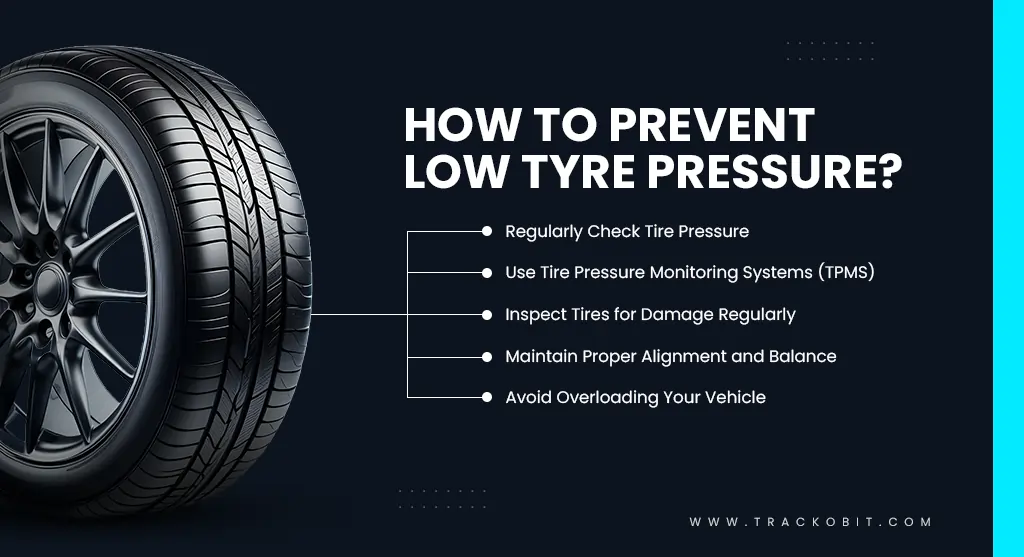 HOW TO PREVENT LOW TYRE PRESSURE?

Regularly Check Tire Pressure

Use Tire Pressure Monitoring Systems (TPMS)

Inspect Tires for Damage Regularly

Maintain Proper Alignment and Balance

Avoid Overloading Your Vehicle

WWW.TRACKOBIT.COM